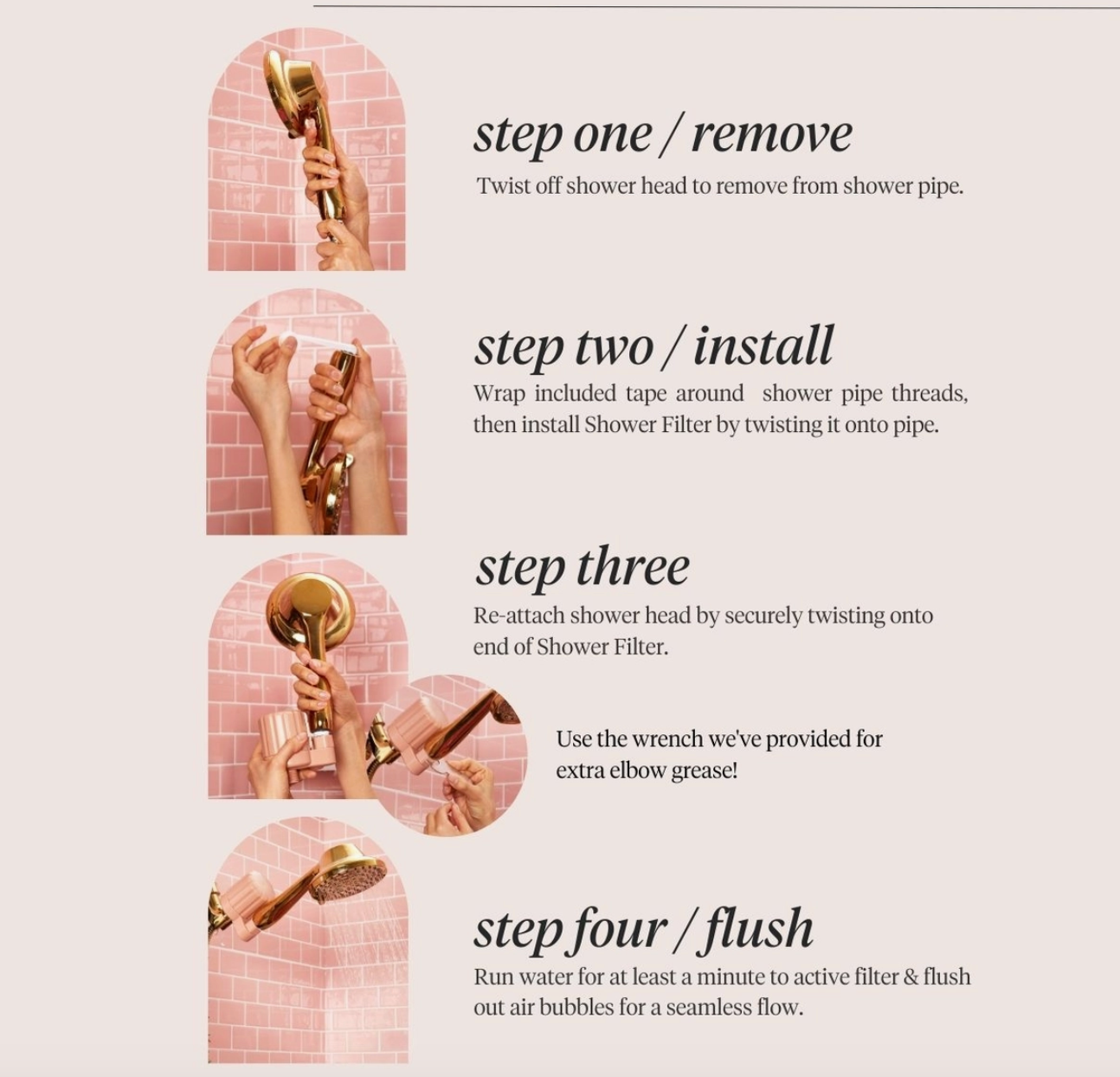 step one / remove
Twist off shower head to remove from shower pipe.

step two / install
Wrap included tape around shower pipe threads, then install Shower Filter by twisting it onto pipe.

step three
Re-attach shower head by securely twisting onto end of Shower Filter.

Use the wrench we've provided for extra elbow grease!

step four / flush
Run water for at least a minute to active filter & flush out air bubbles for a seamless flow.