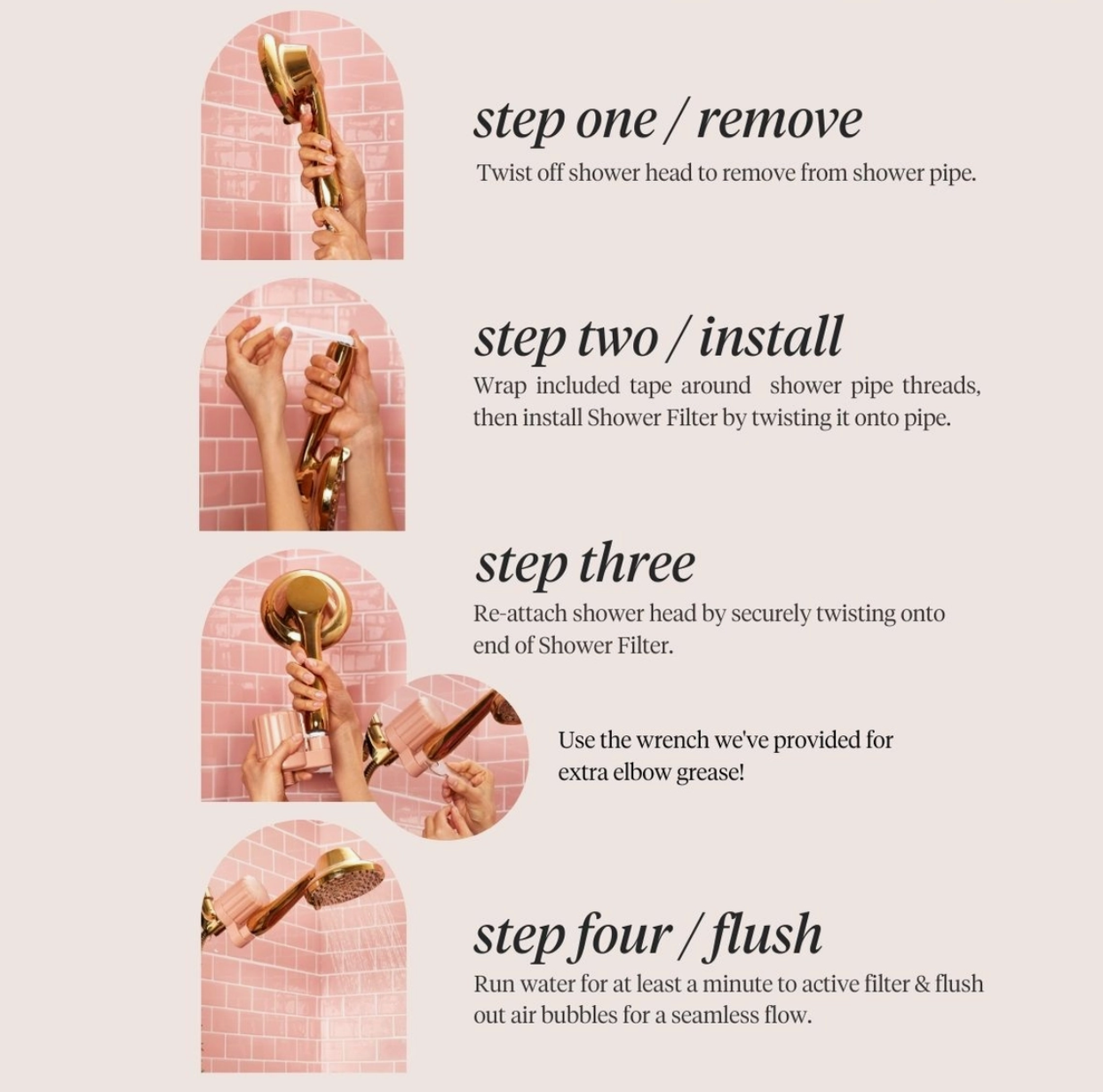 step one / remove

Twist off shower head to remove from shower pipe.

step two / install

Wrap included tape around shower pipe threads, then install Shower Filter by twisting it onto pipe.

step three

Re-attach shower head by securely twisting onto end of Shower Filter.

Use the wrench we've provided for extra elbow grease!

step four / flush

Run water for at least a minute to active filter & flush out air bubbles for a seamless flow.